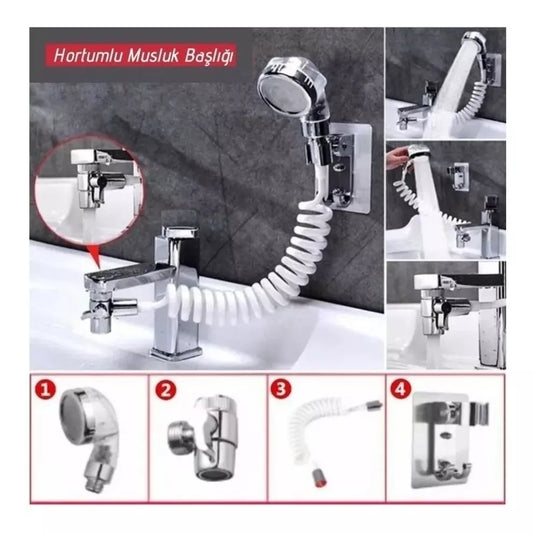 Hortumlu Musluk Başlığı

1

2

3

4